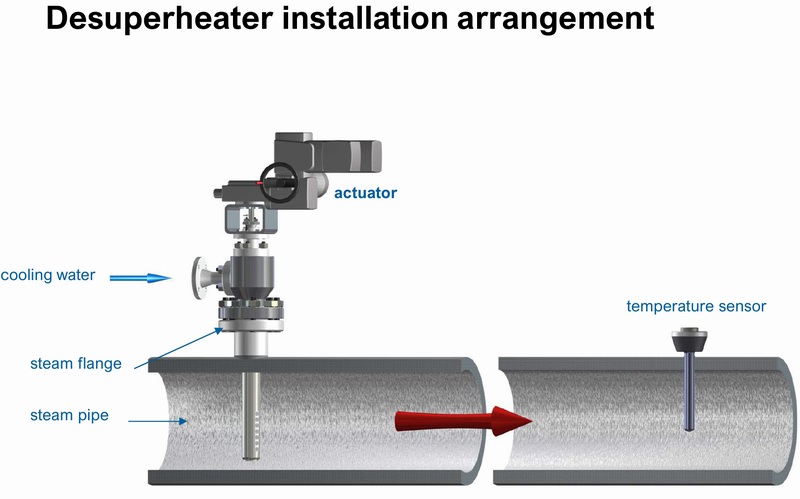 Desuperheater installation arrangement

actuator

cooling water

temperature sensor

steam flange

steam pipe